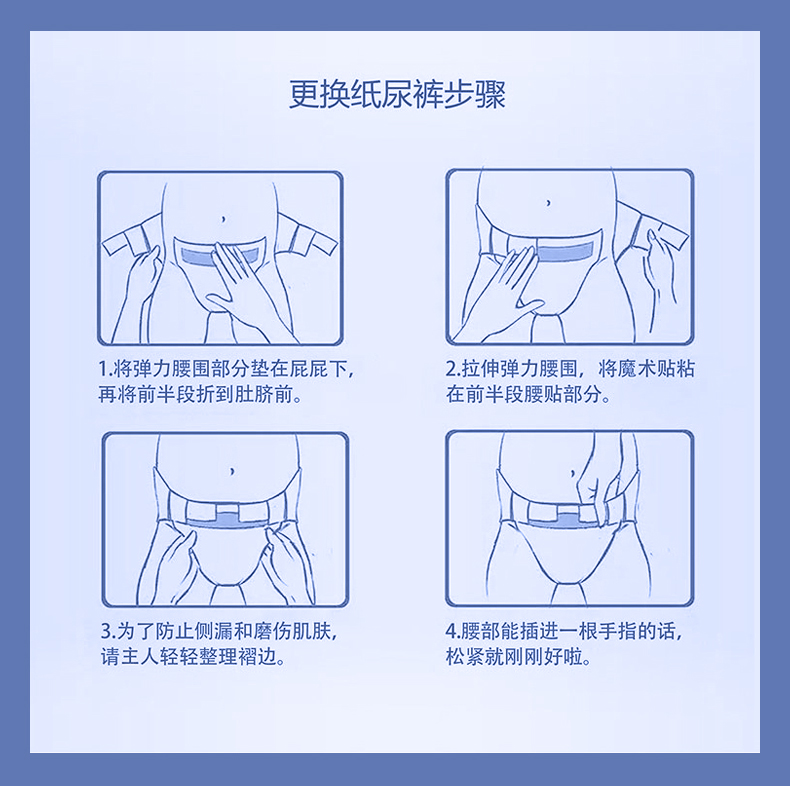 更换纸尿裤步骤

1.将弹力腰围部分垫在屁屁下，再将前半段折到肚脐前。

2.拉伸弹力腰围，将魔术贴粘在前半段腰贴部分。

3.为了防止侧漏和磨伤肌肤，请主人轻轻整理褶边。

4.腰部能插进一根手指的话，松紧就刚刚好啦。